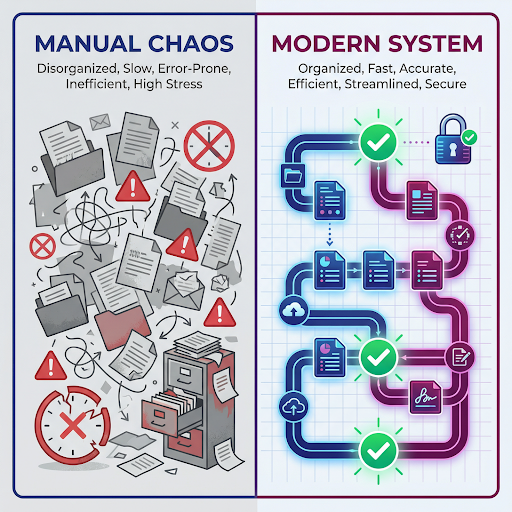 MANUAL CHAOS

Disorganized, Slow, Error-Prone, Inefficient, High Stress

MODERN SYSTEM

Organized, Fast, Accurate, Efficient, Streamlined, Secure